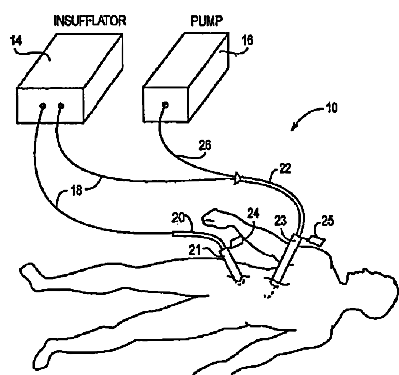 INSUFFLATOR
PUMP
14
16
10
26
22
18
20
24
23
25
21